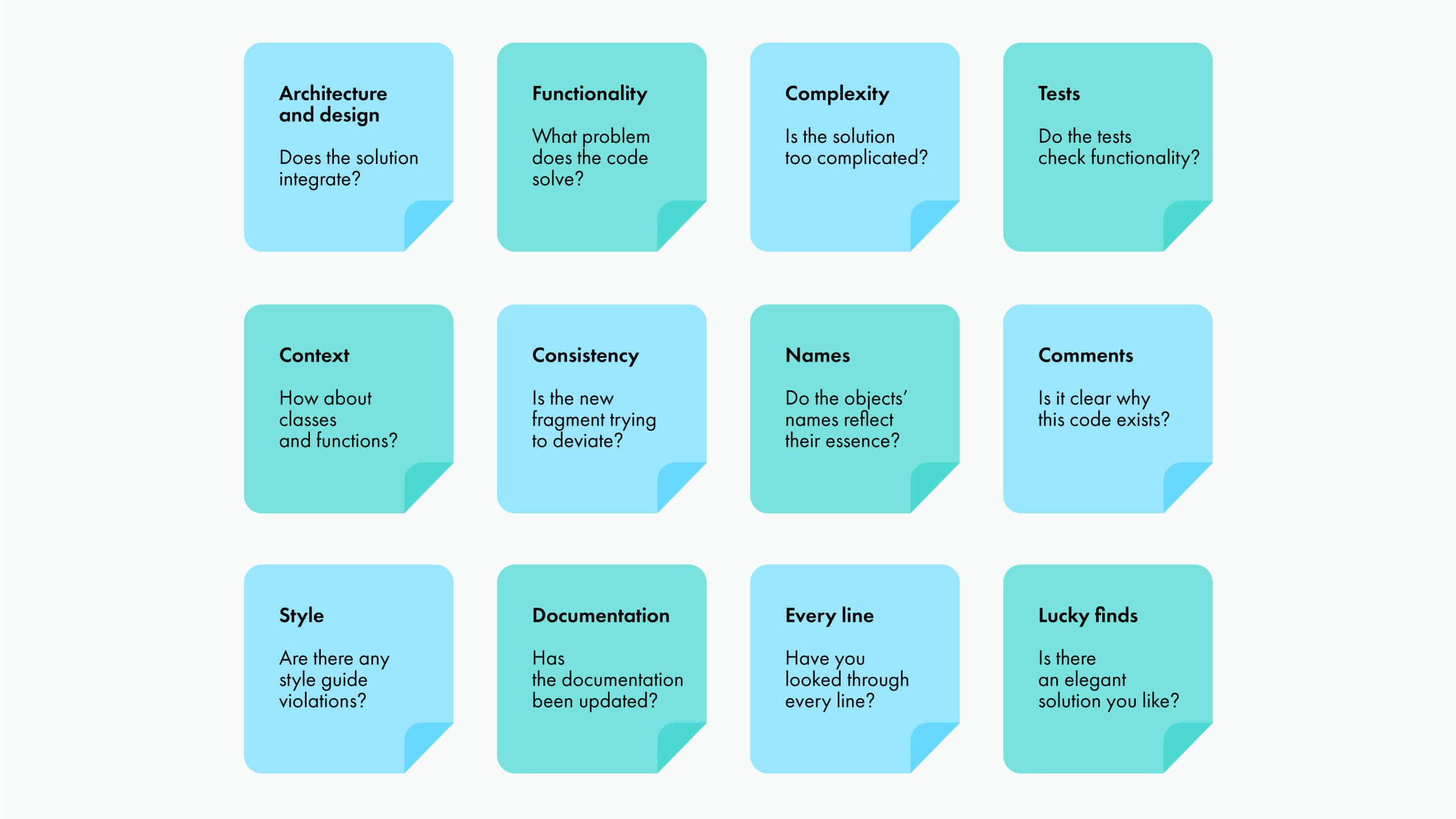 Architecture and design

Does the solution integrate?

Functionality

What problem does the code solve?

Complexity

Is the solution too complicated?

Tests

Do the tests check functionality?

Context

How about classes and functions?

Consistency

Is the new fragment trying to deviate?

Names

Do the objects' names reflect their essence?

Comments

Is it clear why this code exists?

Style

Are there any style guide violations?

Documentation

Has the documentation been updated?

Every line

Have you looked through every line?

Lucky finds

Is there an elegant solution you like?